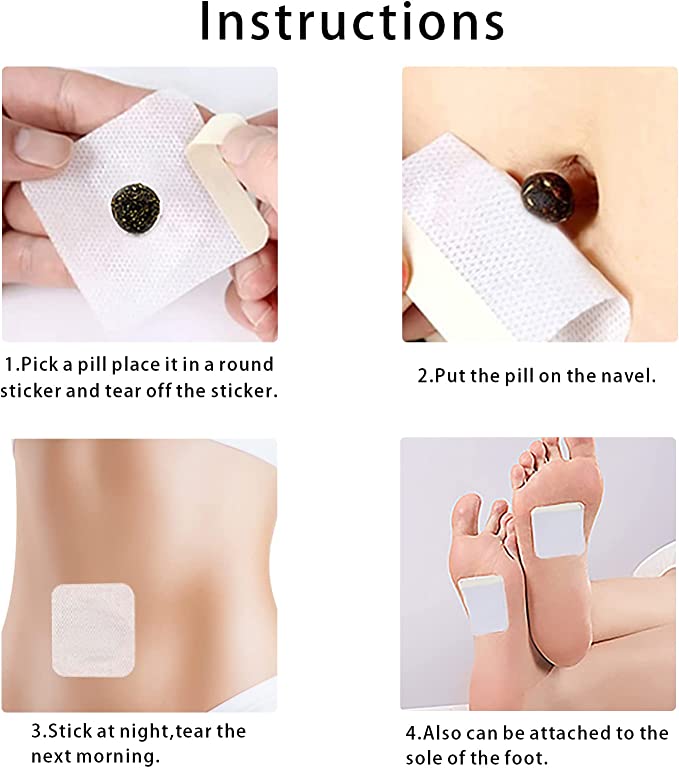 Instructions

1.Pick a pill place it in a round sticker and tear off the sticker.

2.Put the pill on the navel.

3.Stick at night,tear the next morning.

4.Also can be attached to the sole of the foot.