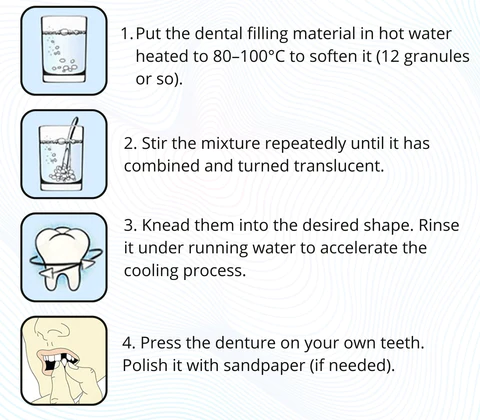 1. Put the dental filling material in hot water heated to 80–100°C to soften it (12 granules or so).

2. Stir the mixture repeatedly until it has combined and turned translucent.

3. Knead them into the desired shape. Rinse it under running water to accelerate the cooling process.

4. Press the denture on your own teeth. Polish it with sandpaper (if needed).