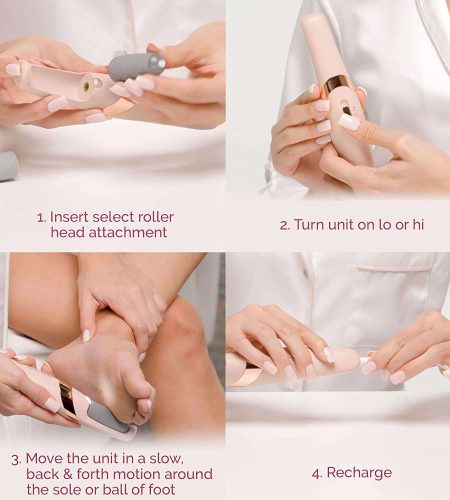 1. Insert select roller head attachment

2. Turn unit on lo or hi

3. Move the unit in a slow, back & forth motion around the sole or ball of foot

4. Recharge