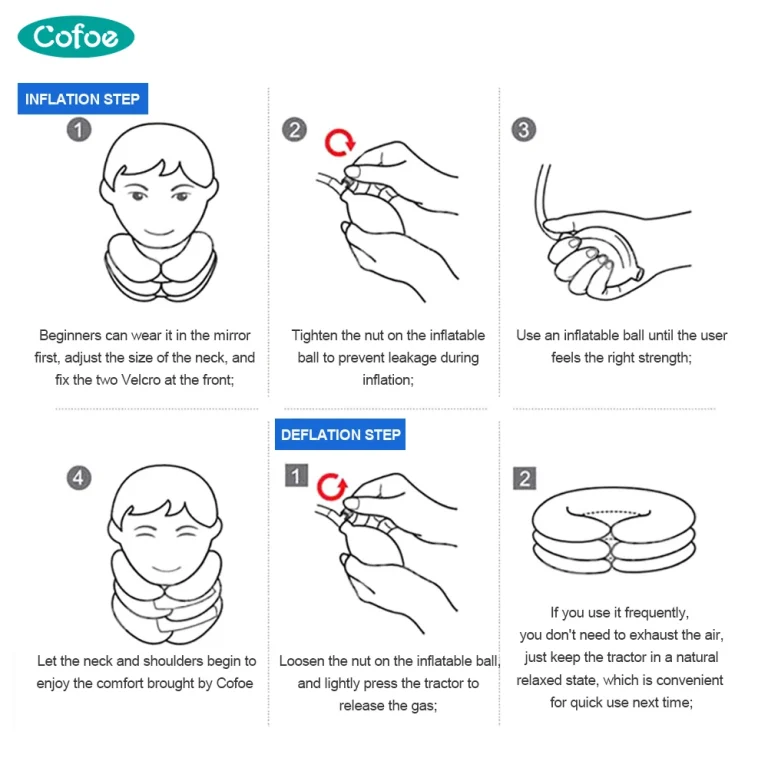 Cofoe

INFLATION STEP

1

Beginners can wear it in the mirror first, adjust the size of the neck, and fix the two Velcro at the front;

2

Tighten the nut on the inflatable ball to prevent leakage during inflation;

3

Use an inflatable ball until the user feels the right strength;

4

Let the neck and shoulders begin to enjoy the comfort brought by Cofoe

DEFLATION STEP

1

Loosen the nut on the inflatable ball, and lightly press the tractor to release the gas;

2

If you use it frequently, you don't need to exhaust the air, just keep the tractor in a natural relaxed state, which is convenient for quick use next time;