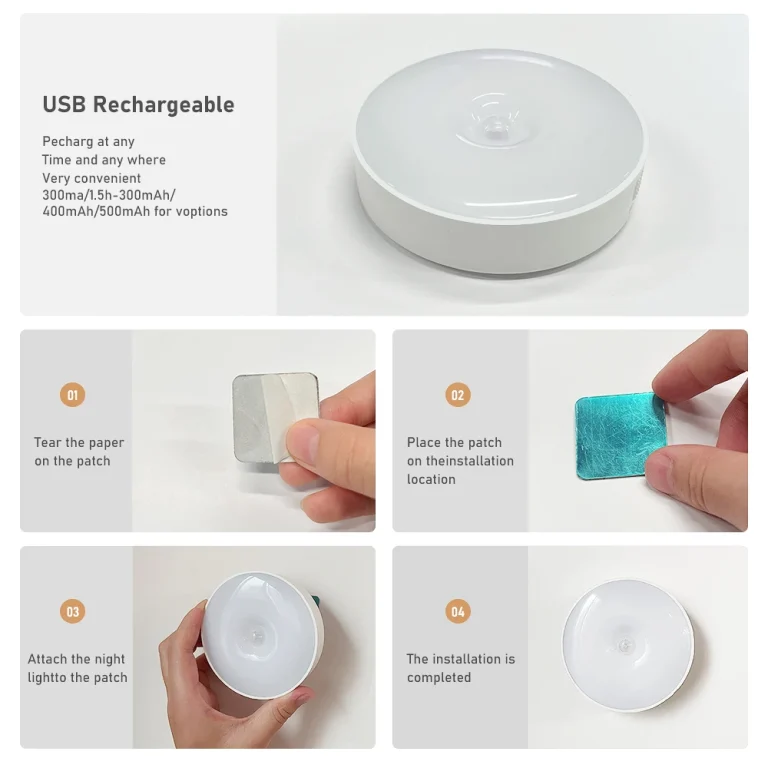 USB Rechargeable

Pecharg at any
Time and any where
Very convenient
300ma/1.5h-300mAh/
400mAh/500mAh for voptions

01

Tear the paper on the patch

02

Place the patch on theinstallation location

03

Attach the night lightto the patch

04

The installation is completed