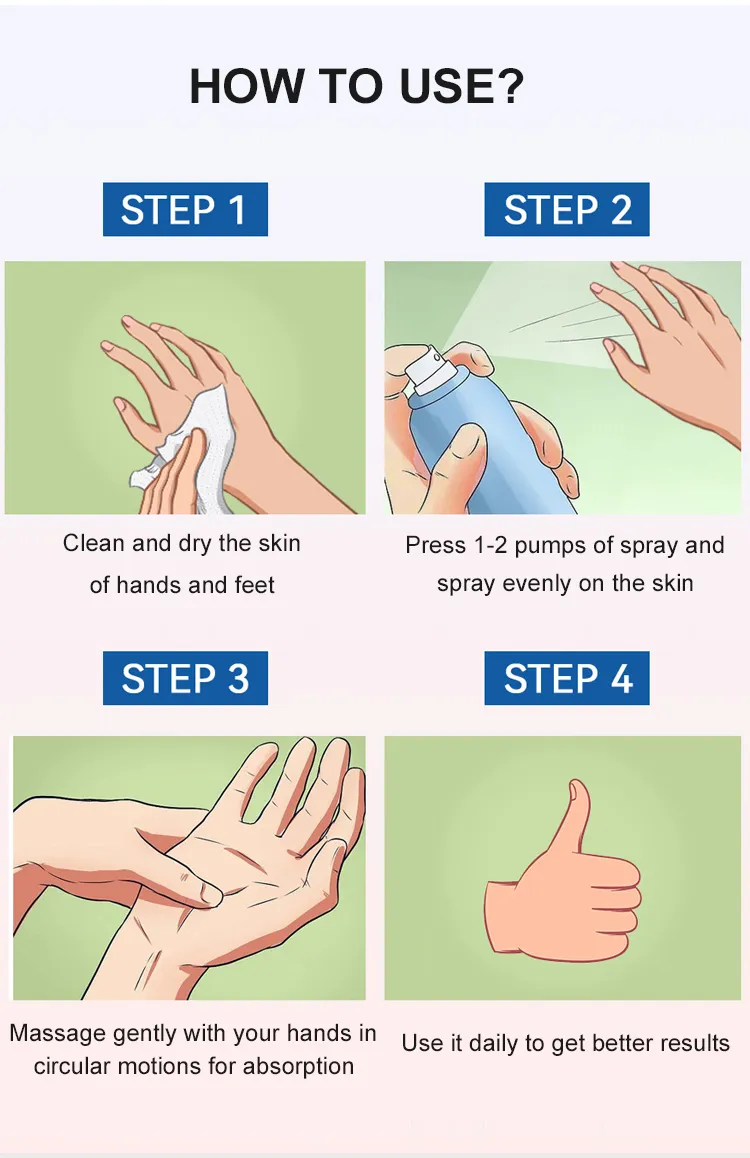 HOW TO USE?

STEP 1

Clean and dry the skin of hands and feet

STEP 2

Press 1-2 pumps of spray and spray evenly on the skin

STEP 3

Massage gently with your hands in circular motions for absorption

STEP 4

Use it daily to get better results