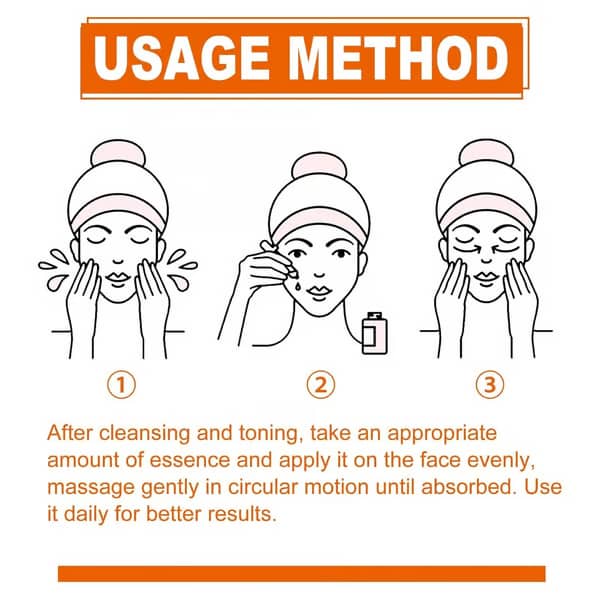 USAGE METHOD

①

②

③

After cleansing and toning, take an appropriate amount of essence and apply it on the face evenly, massage gently in circular motion until absorbed. Use it daily for better results.