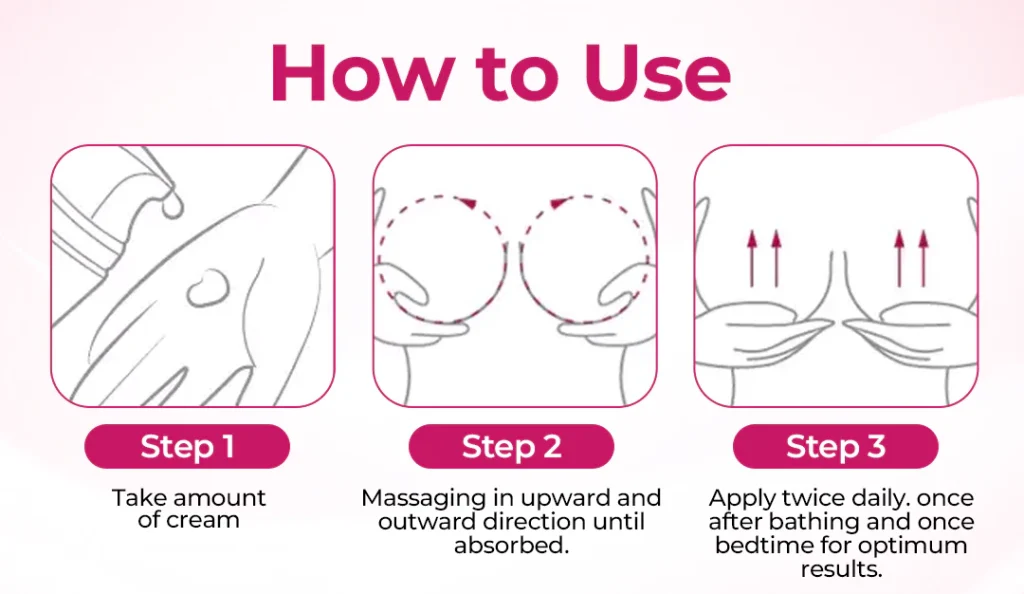 How to Use

Step 1

Take amount of cream

Step 2

Massaging in upward and outward direction until absorbed.

Step 3

Apply twice daily. once after bathing and once bedtime for optimum results.